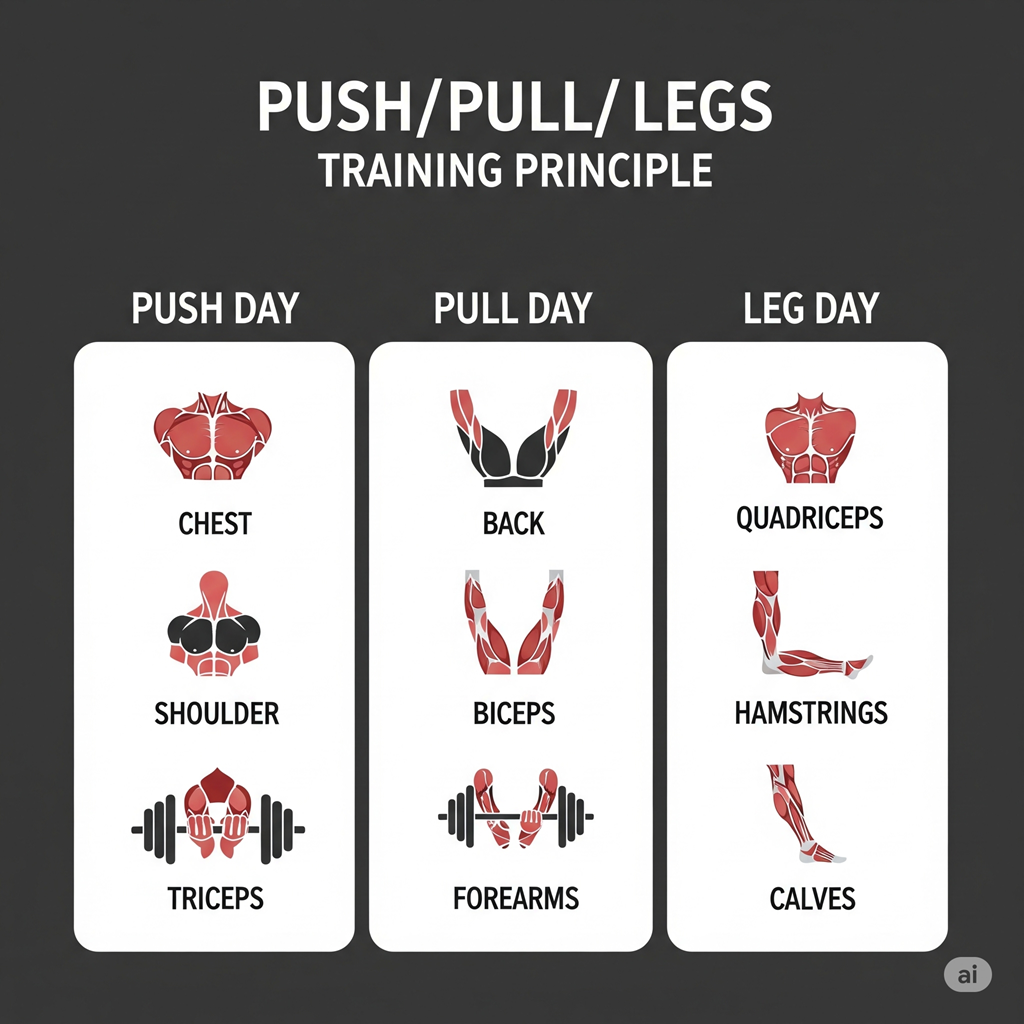 PUSH/PULL/ LEGS
TRAINING PRINCIPLE

PUSH DAY

CHEST

SHOULDER

TRICEPS

PULL DAY

BACK

BICEPS

FOREARMS

LEG DAY

QUADRICEPS

HAMSTRINGS

CALVES

ai