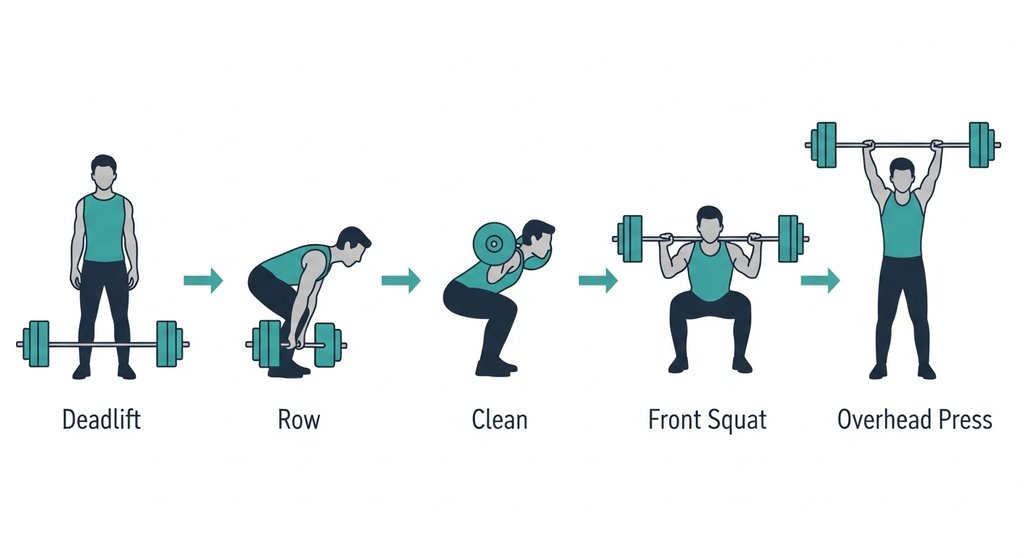 Deadlift

Row

Clean

Front Squat

Overhead Press